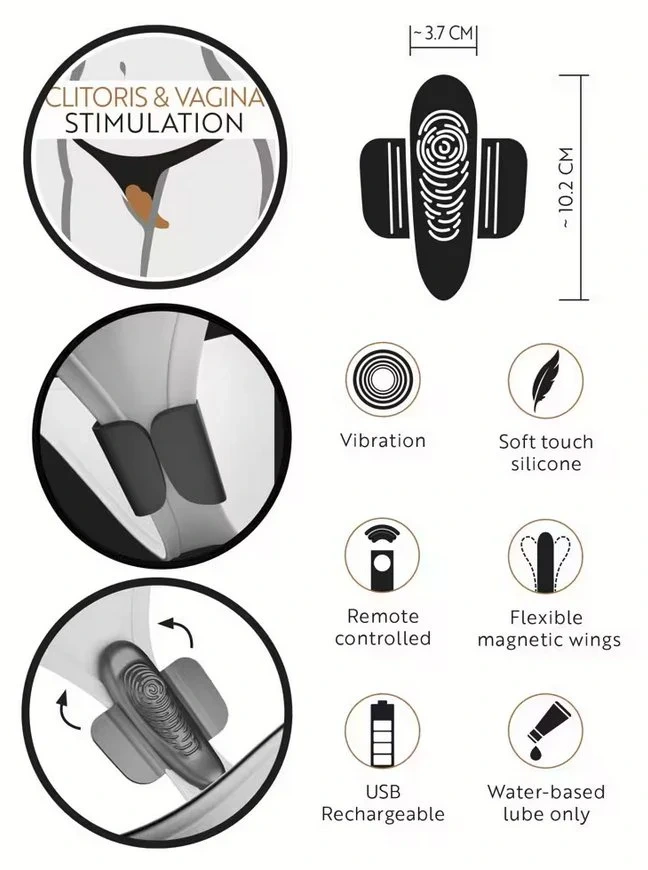 CLITORIS & VAGINA
STIMULATION

~3.7 CM

~10.2 CM

Vibration

Soft touch silicone

Remote controlled

Flexible magnetic wings

USB Rechargeable

Water-based lube only