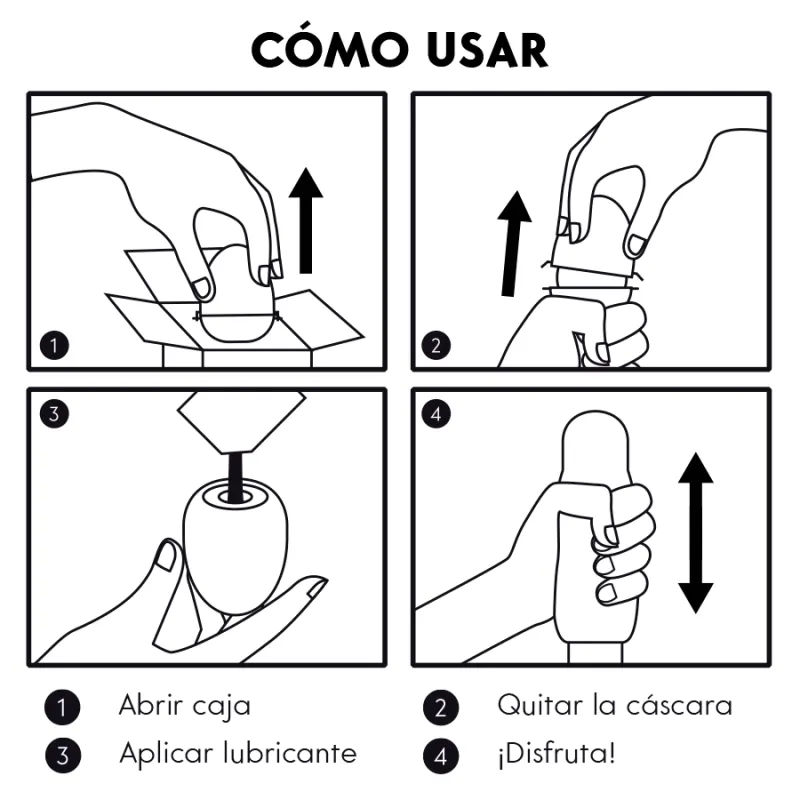 CÓMO USAR

1

2

3

4

1 Abrir caja

2 Quitar la cáscara

3 Aplicar lubricante

4 ¡Disfruta!