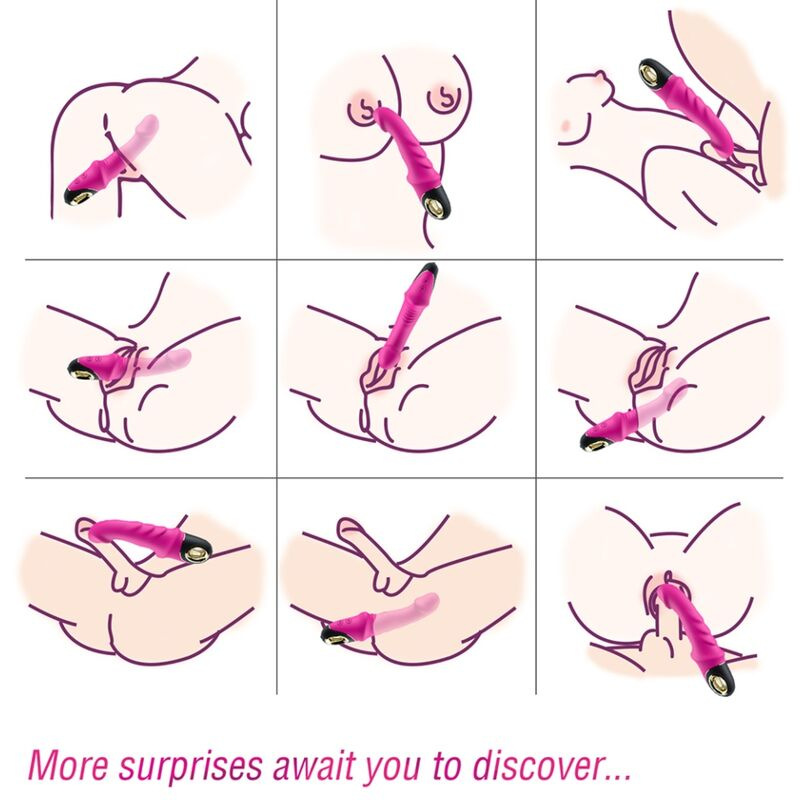 More surprises await you to discover...