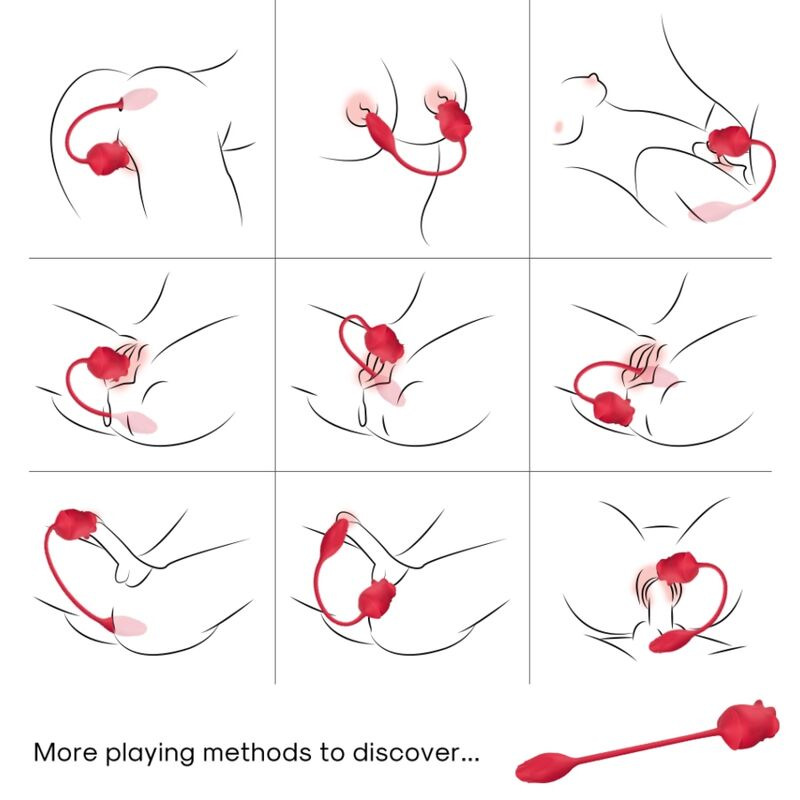 More playing methods to discover...