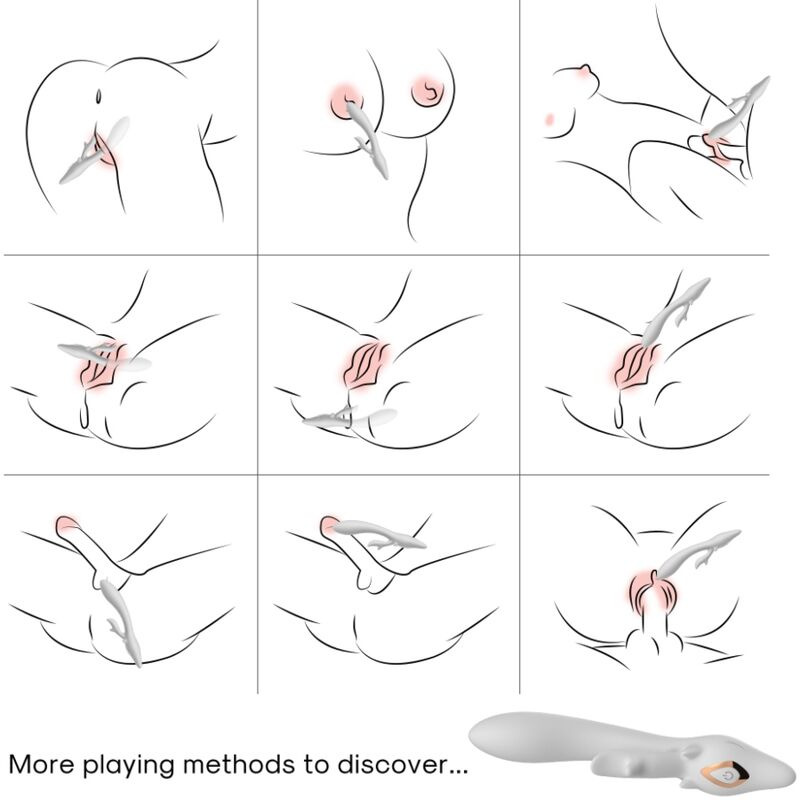 More playing methods to discover...